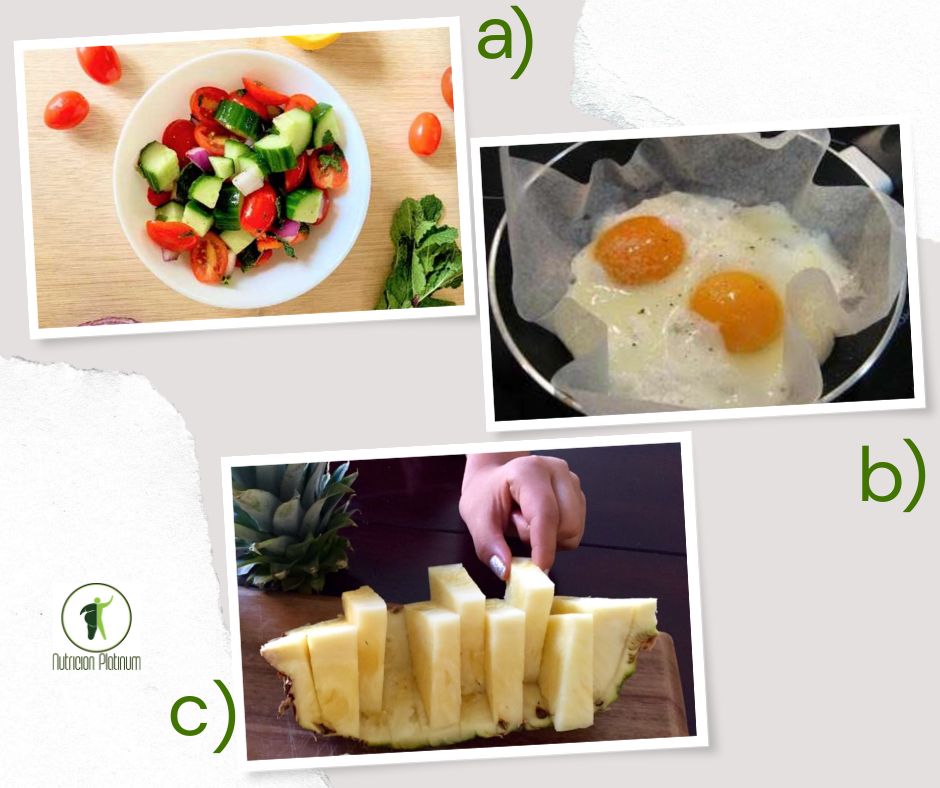 a)

b)

Nutricion Platinum

c)